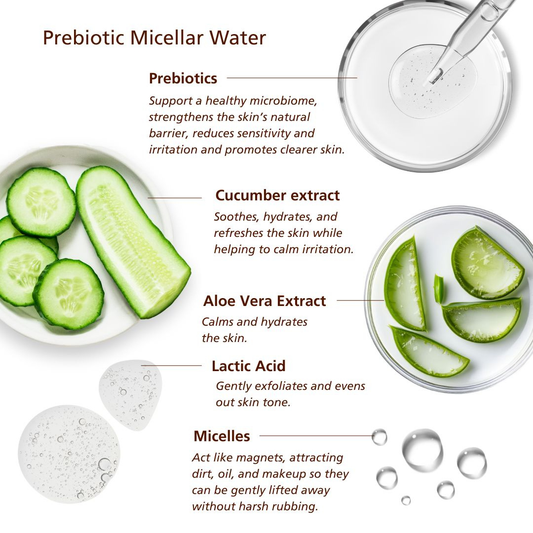 Prebiotic Micellar Water

Prebiotics
Support a healthy microbiome, strengthens the skin's natural barrier, reduces sensitivity and irritation and promotes clearer skin.

Cucumber extract
Soothes, hydrates, and refreshes the skin while helping to calm irritation.

Aloe Vera Extract
Calms and hydrates the skin.

Lactic Acid
Gently exfoliates and evens out skin tone.

Micelles
Act like magnets, attracting dirt, oil, and makeup so they can be gently lifted away without harsh rubbing.