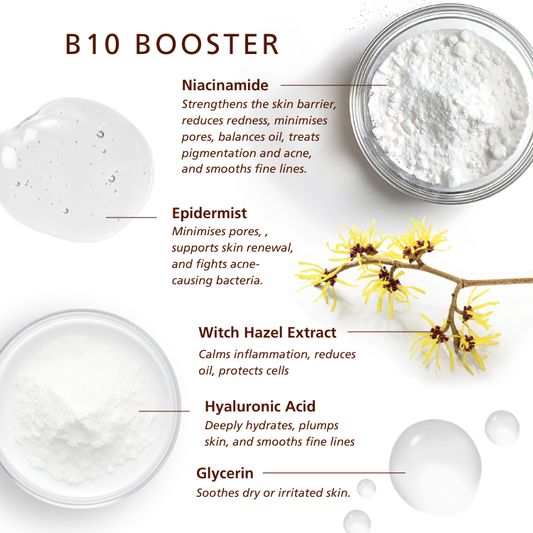 B10 BOOSTER

Niacinamide
Strengthens the skin barrier, reduces redness, minimises pores, balances oil, treats pigmentation and acne, and smooths fine lines.

Epidermist
Minimises pores, , supports skin renewal, and fights acne-causing bacteria.

Witch Hazel Extract
Calms inflammation, reduces oil, protects cells

Hyaluronic Acid
Deeply hydrates, plumps skin, and smooths fine lines

Glycerin
Soothes dry or irritated skin.