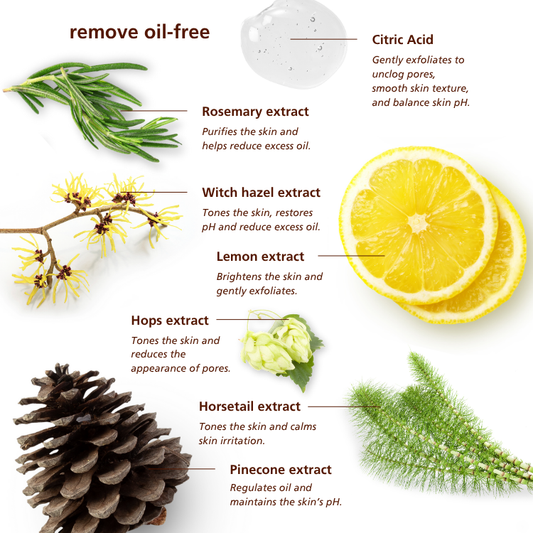 remove oil-free

Citric Acid
Gently exfoliates to unclog pores, smooth skin texture, and balance skin pH.

Rosemary extract
Purifies the skin and helps reduce excess oil.

Witch hazel extract
Tones the skin, restores pH and reduce excess oil.

Lemon extract
Brightens the skin and gently exfoliates.

Hops extract
Tones the skin and reduces the appearance of pores.

Horsetail extract
Tones the skin and calms skin irritation.

Pinecone extract
Regulates oil and maintains the skin's pH.